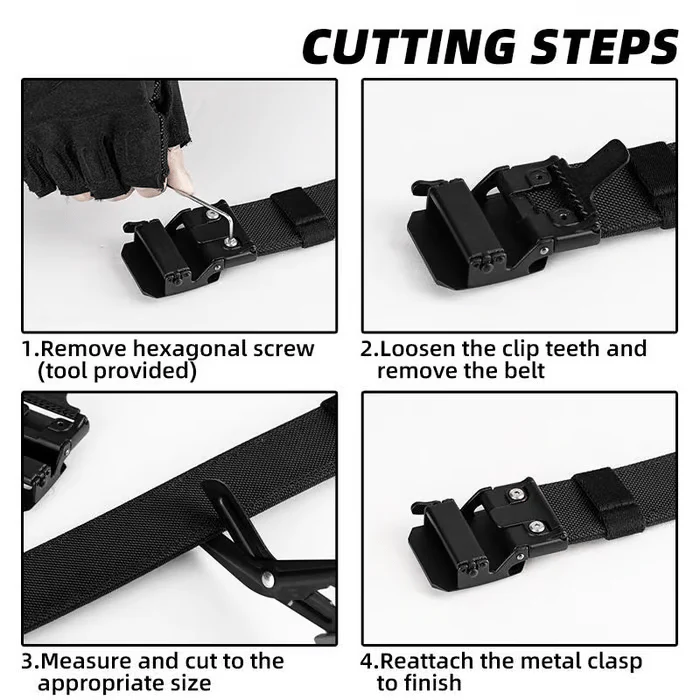 CUTTING STEPS

1.Remove hexagonal screw (tool provided)

2.Loosen the clip teeth and remove the belt

3.Measure and cut to the appropriate size

4.Reattach the metal clasp to finish