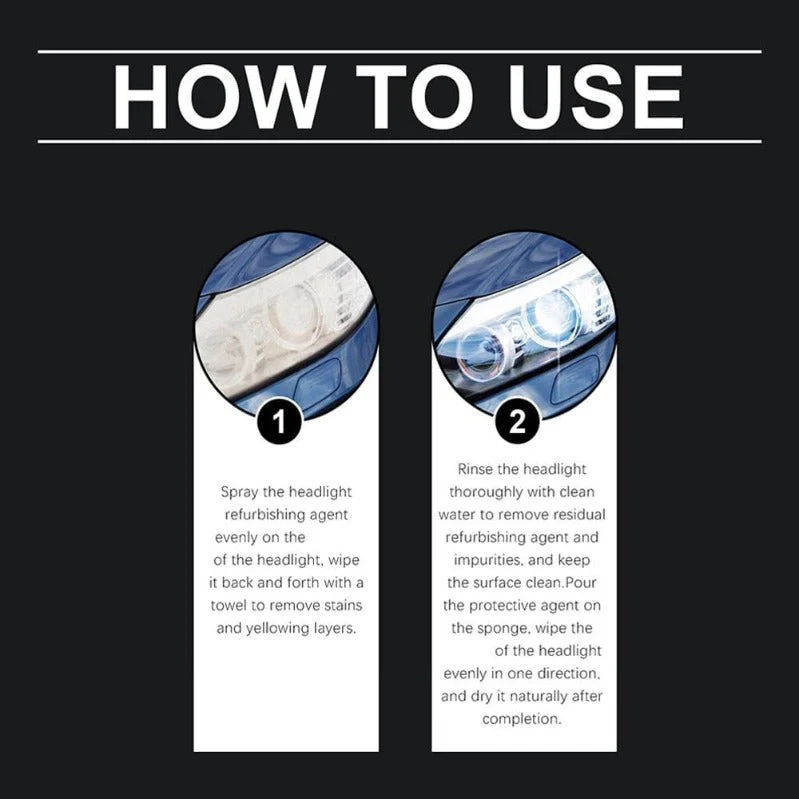 HOW TO USE

1

Spray the headlight refurbishing agent evenly on the of the headlight, wipe it back and forth with a towel to remove stains and yellowing layers.

2

Rinse the headlight thoroughly with clean water to remove residual refurbishing agent and impurities, and keep the surface clean.Pour the protective agent on the sponge, wipe the of the headlight evenly in one direction, and dry it naturally after completion.