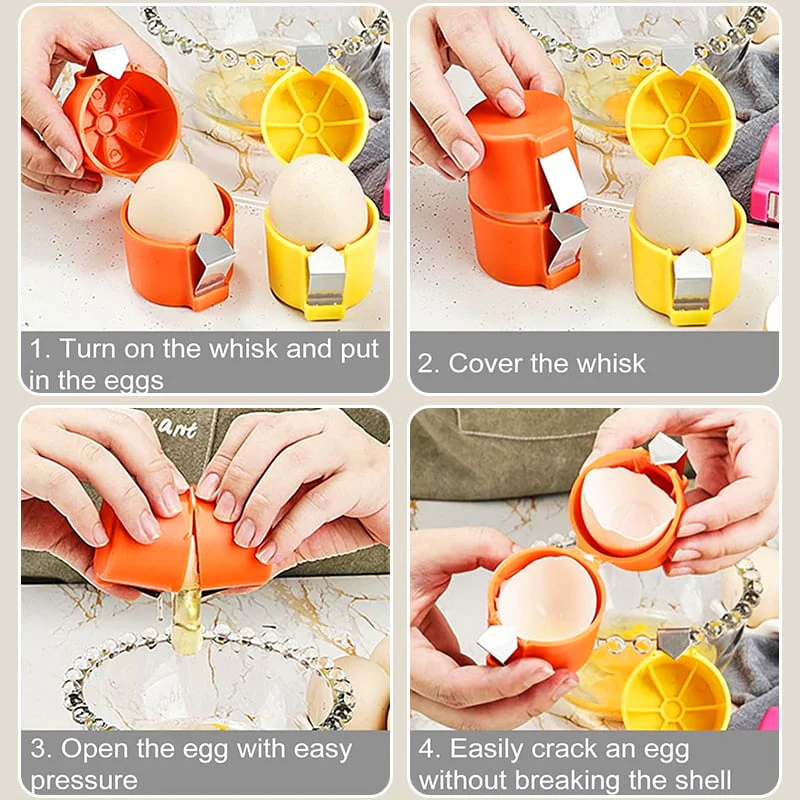 1. Turn on the whisk and put in the eggs

2. Cover the whisk

3. Open the egg with easy pressure

4. Easily crack an egg without breaking the shell